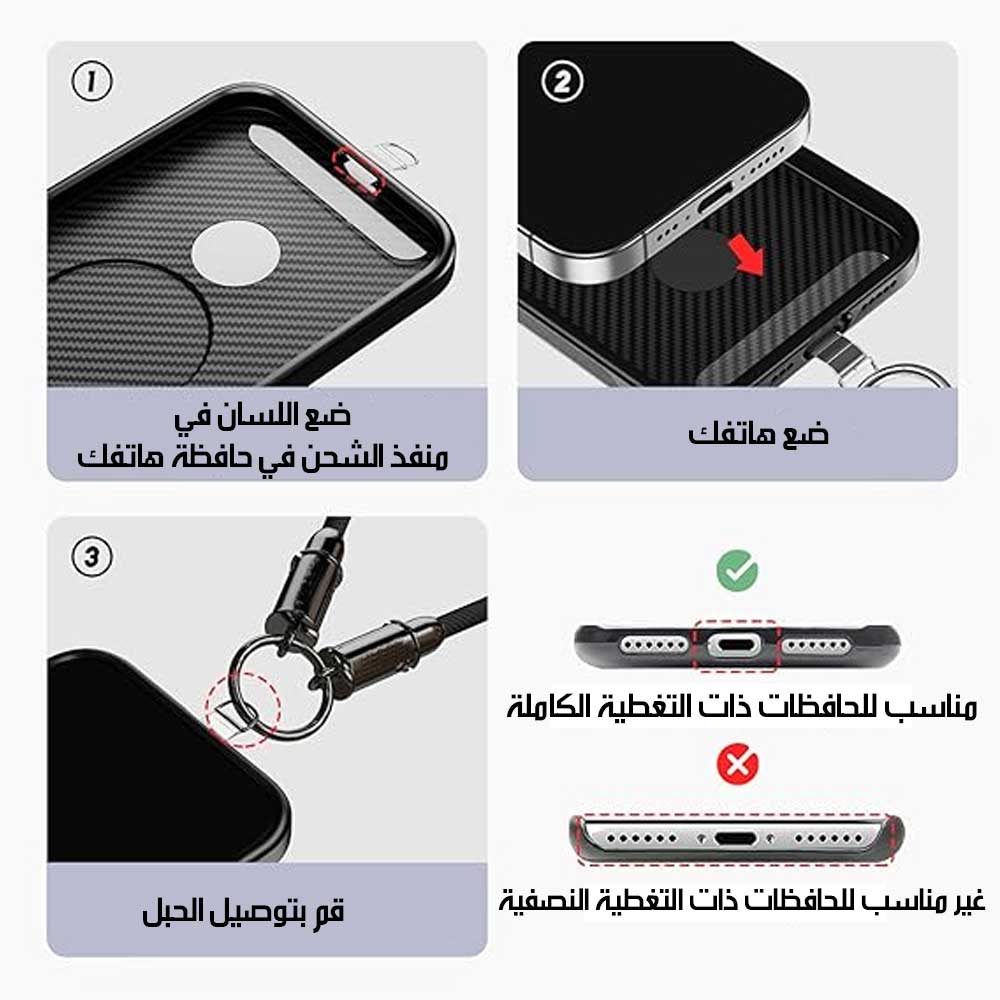 1

ضع اللسان في
منفذ الشحن في حافظة هاتفك

2

ضع هاتفك

3

قم بتوصيل الحبل

مناسب للحافظات ذات التغطية الكاملة

غير مناسب للحافظات ذات التغطية النصفية