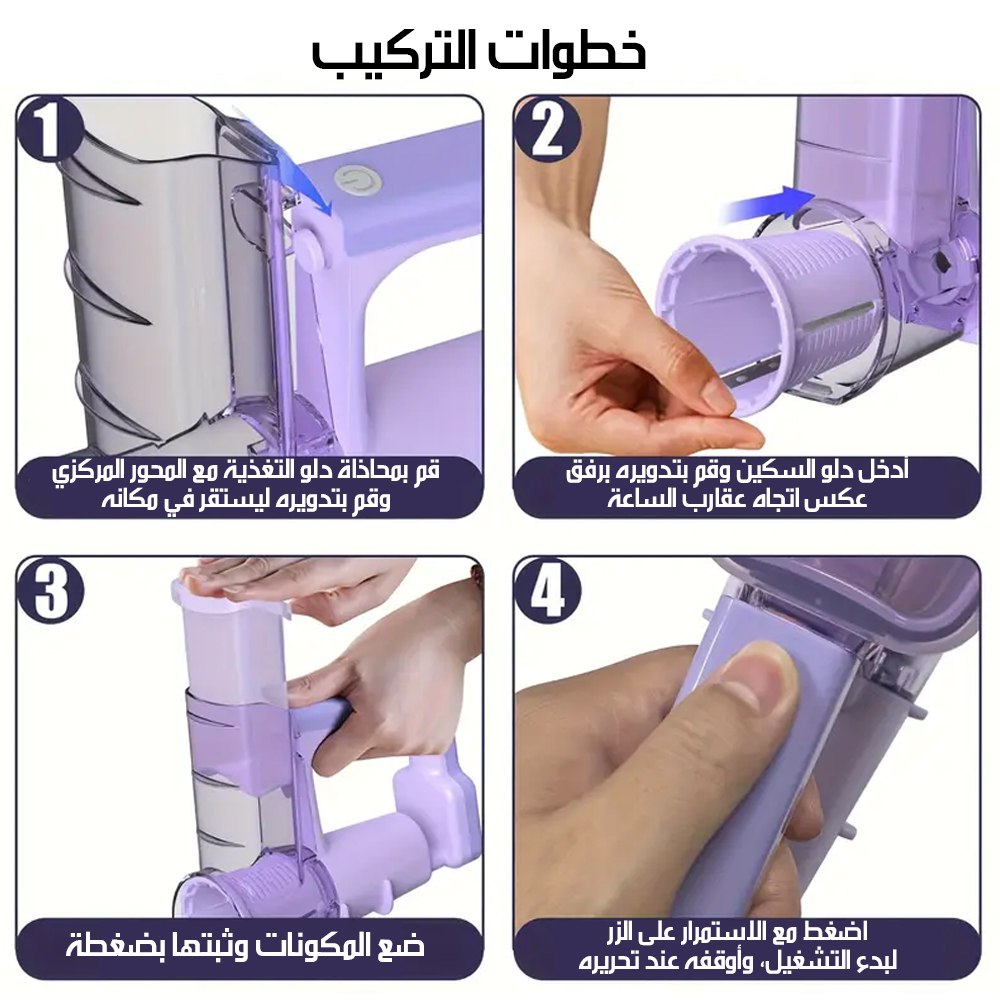 خطوات التركيب

1

قم بمحاذاة دلو التغذية مع المحور المركزي وقم بتدويره ليستقر في مكانه

2

أدخل دلو السكين وقم بتدويره برفق عكس اتجاه عقارب الساعة

3

ضع المكونات وثبتها بضغطة

4

اضغط مع الاستمرار على الزر لبدء التشغيل، وأوقفه عند تحريره