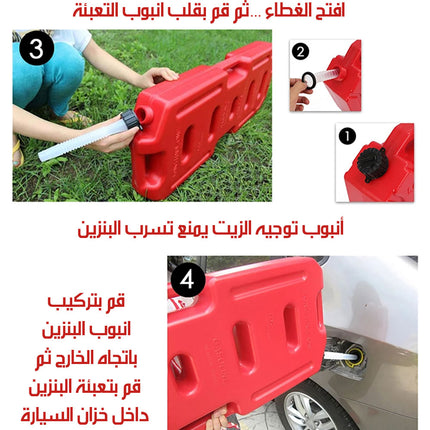 افتح الغطاء ...ثم قم بقلب انبوب التعبئة

3

2

1

أنبوب توجيه الزيت يمنع تسرب البنزين

4

قم بتركيب
انبوب البنزين
باتجاه الخارج ثم
قم بتعبئة البنزين
داخل خزان السيارة