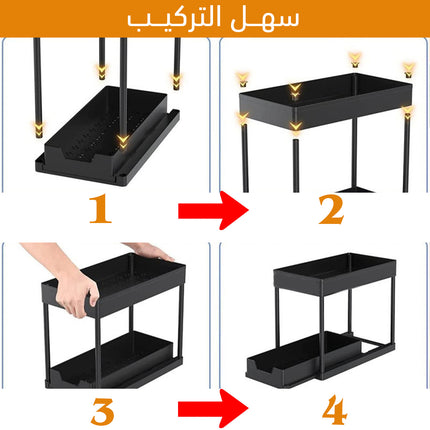 سهل التركيب

1

2

3

4