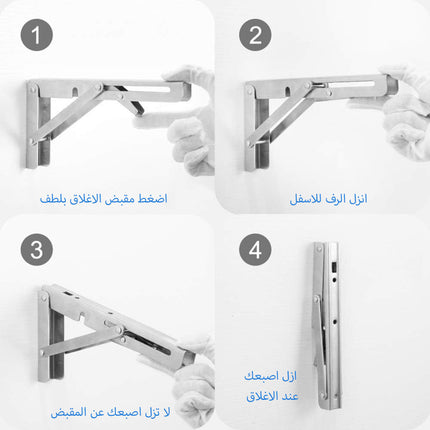 1

اضغط مقبض الاغلاق بلطف

2

انزل الرف للاسفل

3

لا تزل اصبعك عن المقبض

4

ازل اصبعك
عند الاغلاق