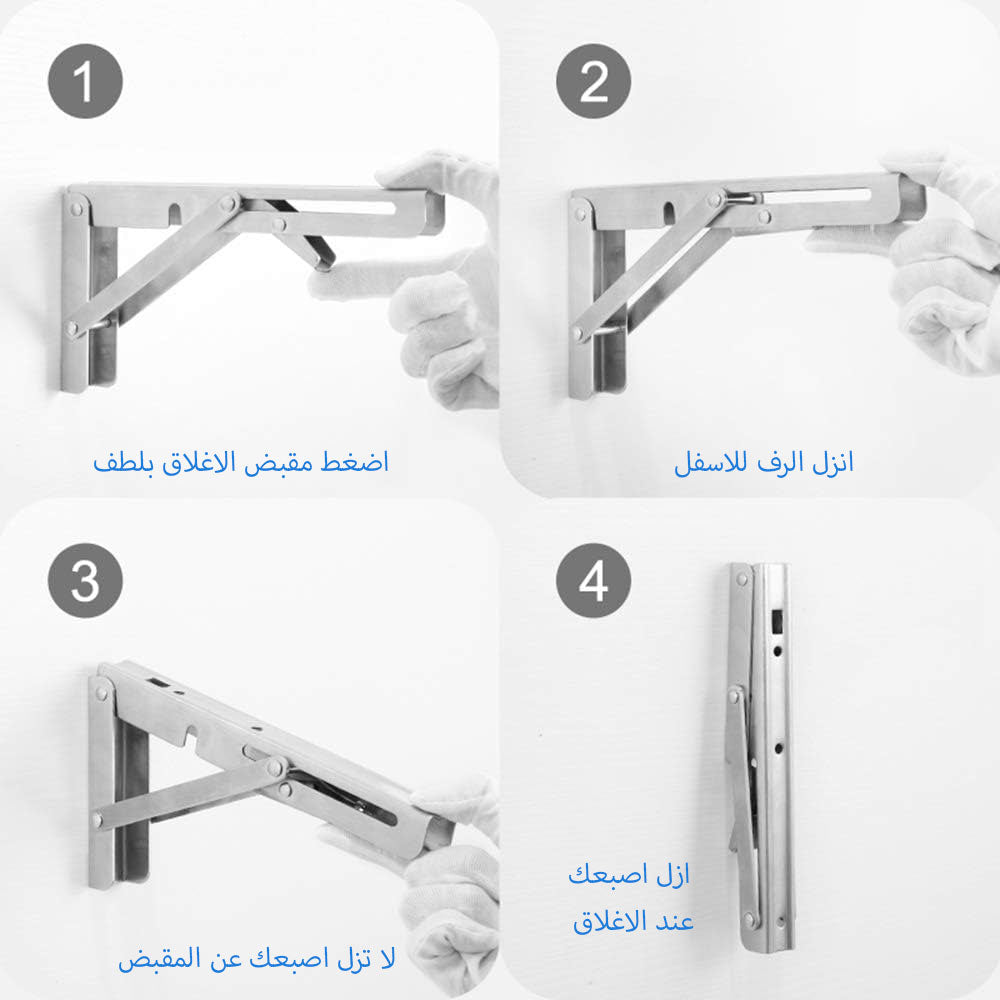 1

اضغط مقبض الاغلاق بلطف

2

انزل الرف للاسفل

3

لا تزل اصبعك عن المقبض

4

ازل اصبعك
عند الاغلاق