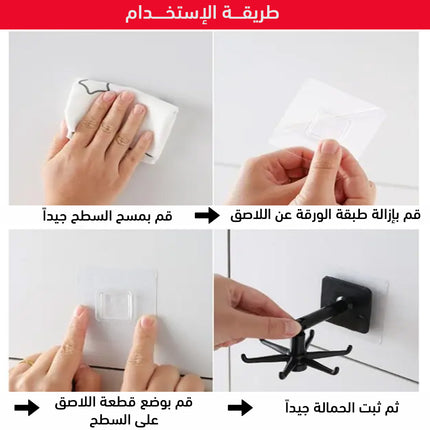 طريقـة الإستخـدام

قم بمسح السطح جيداً

قم بإزالة طبقة الورقة عن اللاصق

قم بوضع قطعة اللاصق على السطح

ثم ثبت الحمالة جيداً