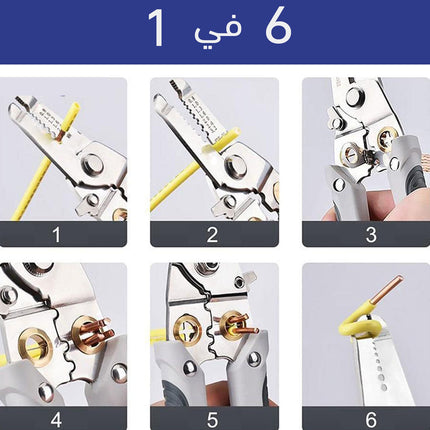 6 في 1

1

2

3

4

5

6