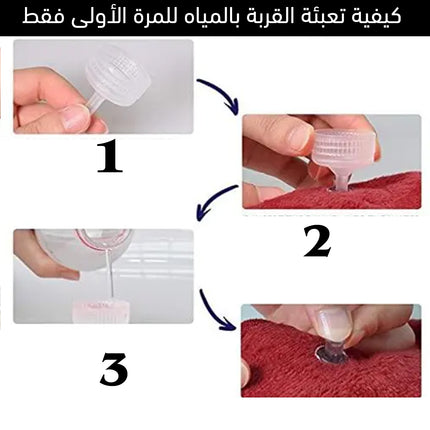 كيفية تعبئة القربة بالمياه للمرة الأولى فقط

1

2

3