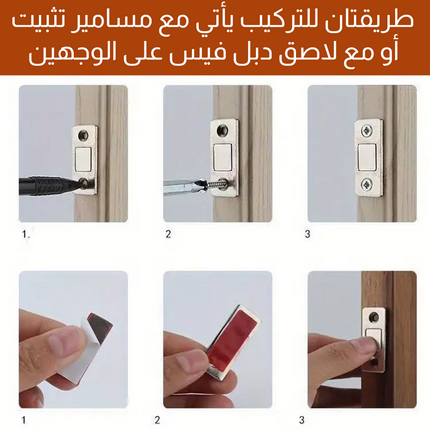 طريقتان للتركيب يأتي مع مسامير تثبيت أو مع لاصق دبل فيس على الوجهين

1.

2

3

1

2

3