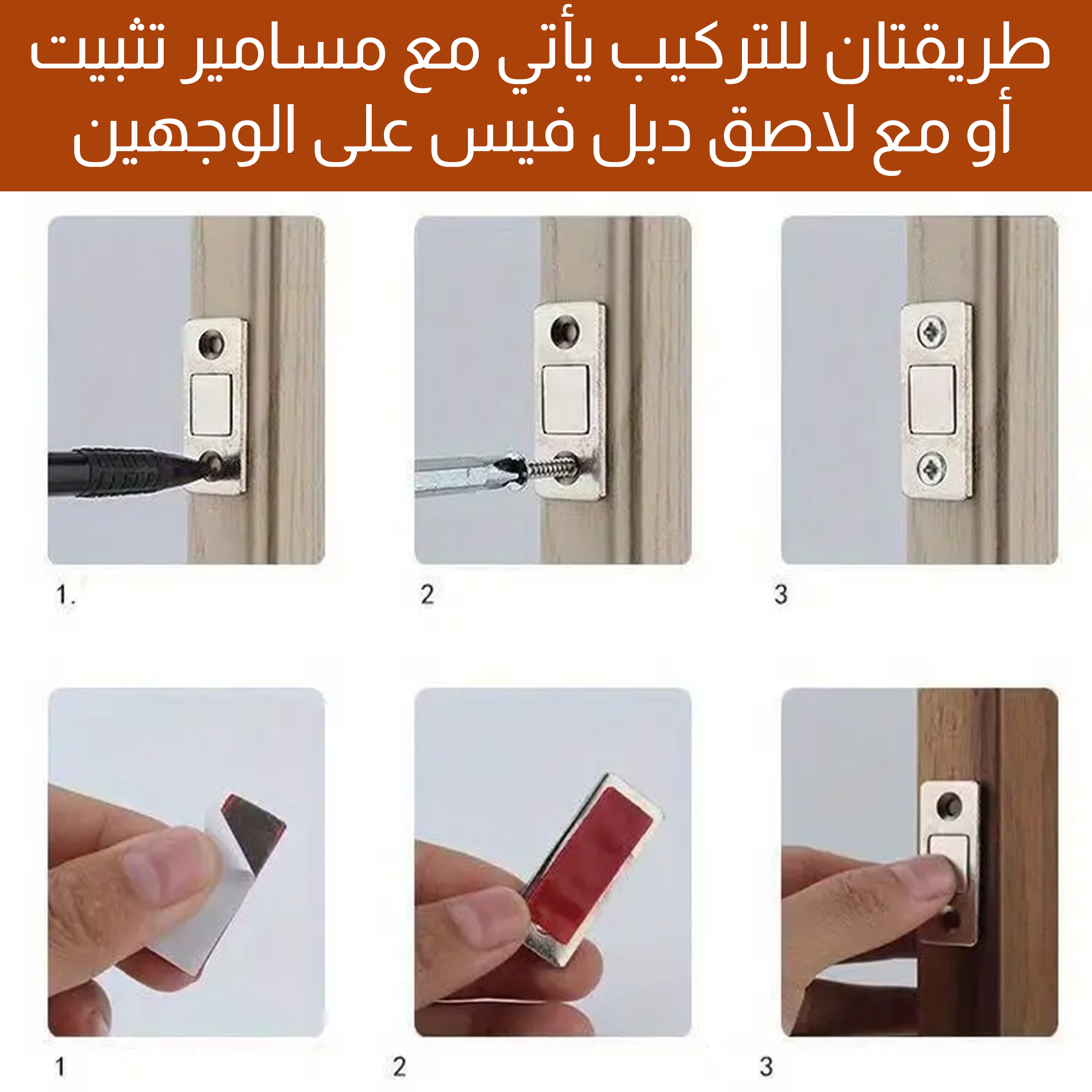 طريقتان للتركيب يأتي مع مسامير تثبيت
أو مع لاصق دبل فيس على الوجهين

1.

2

3

1

2

3