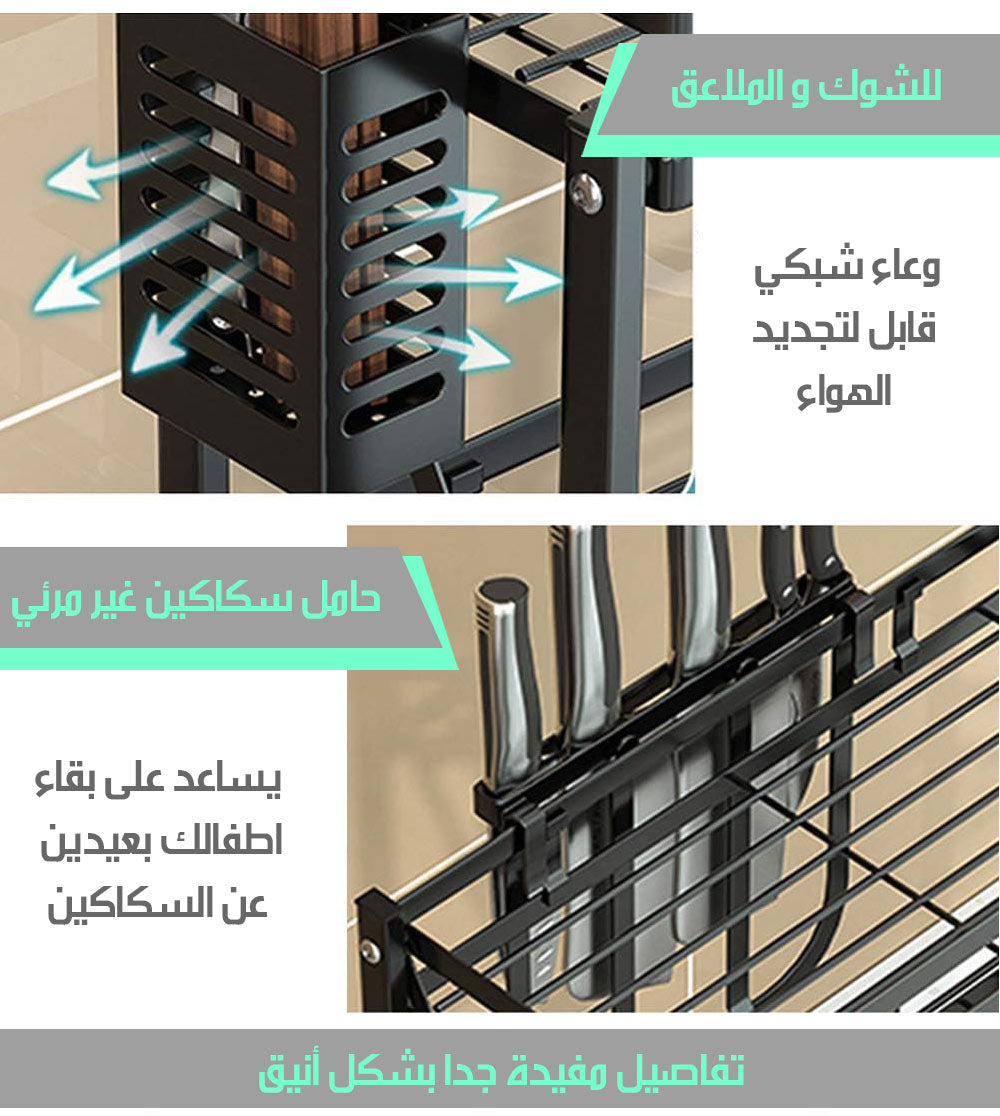 للشوك و الملاعق

وعاء شبكي قابل لتجديد الهواء

حامل سكاكين غير مرئي

يساعد على بقاء اطفالك بعيدين عن السكاكين

تفاصيل مفيدة جدا بشكل أنيق