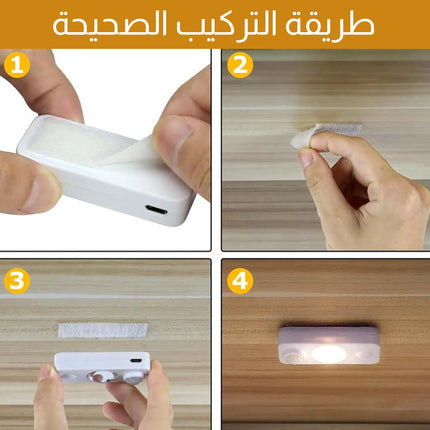 طريقة التركيب الصحيحة

1

2

3

4