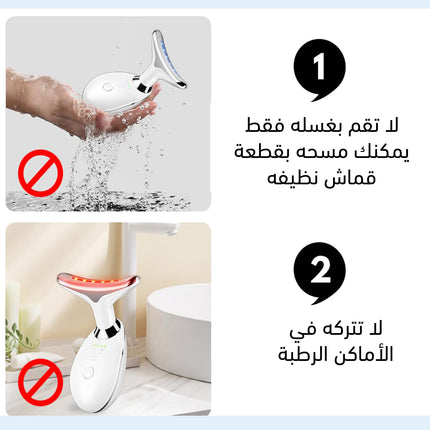 1

لا تقم بغسله فقط يمكنك مسحه بقطعة قماش نظيفه

2

لا تتركه في الأماكن الرطبة