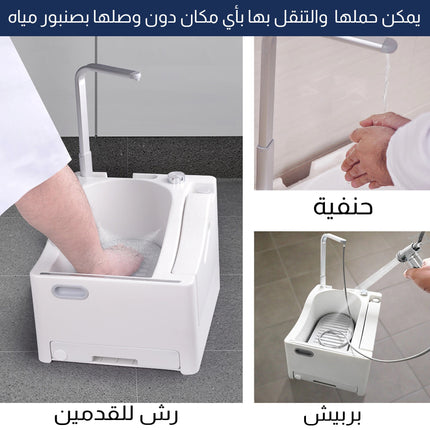 يمكن حملها والتنقل بها بأي مكان دون وصلها بصنبور مياه

حنفية

بربيش

رش للقدمين