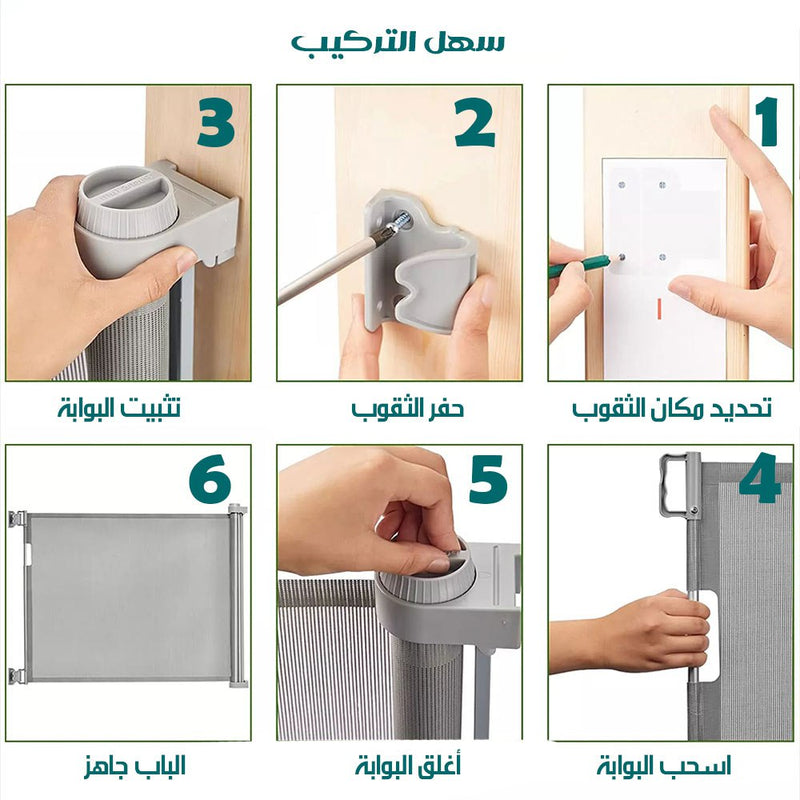 سهل التركيب

1
تحديد مكان الثقوب

2
حفر الثقوب

3
تثبيت البوابة

4
اسحب البوابة

5
أغلق البوابة

6
الباب جاهز