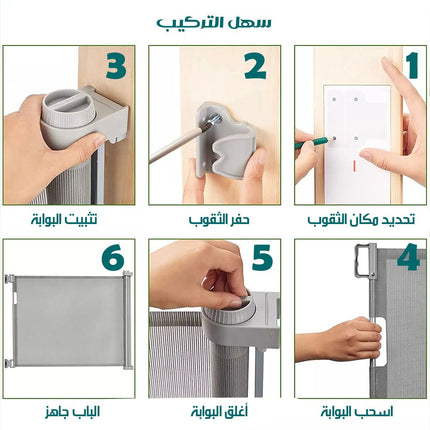 سهل التركيب

1
تحديد مكان الثقوب

2
حفر الثقوب

3
تثبيت البوابة

4
اسحب البوابة

5
أغلق البوابة

6
الباب جاهز