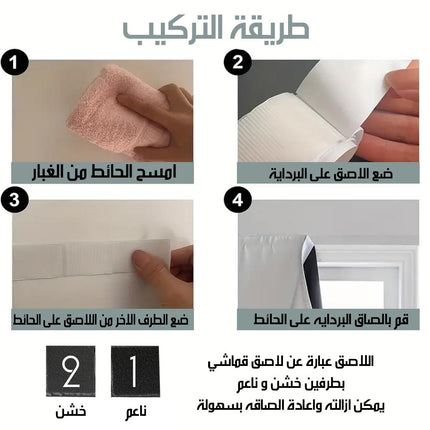 طريقة التركيب

1
امسح الحائط من الغبار

2
ضع الاصق على البرداية

3
ضع الطرف الاخر من اللاصق على الحائط

4
قم بالصاق البردايه على الحائط

اللاصق عبارة عن لاصق قماشي
بطرفين خشن و ناعم
يمكن ازالته واعادة الصاقه بسهولة

1
ناعم

2
خشن