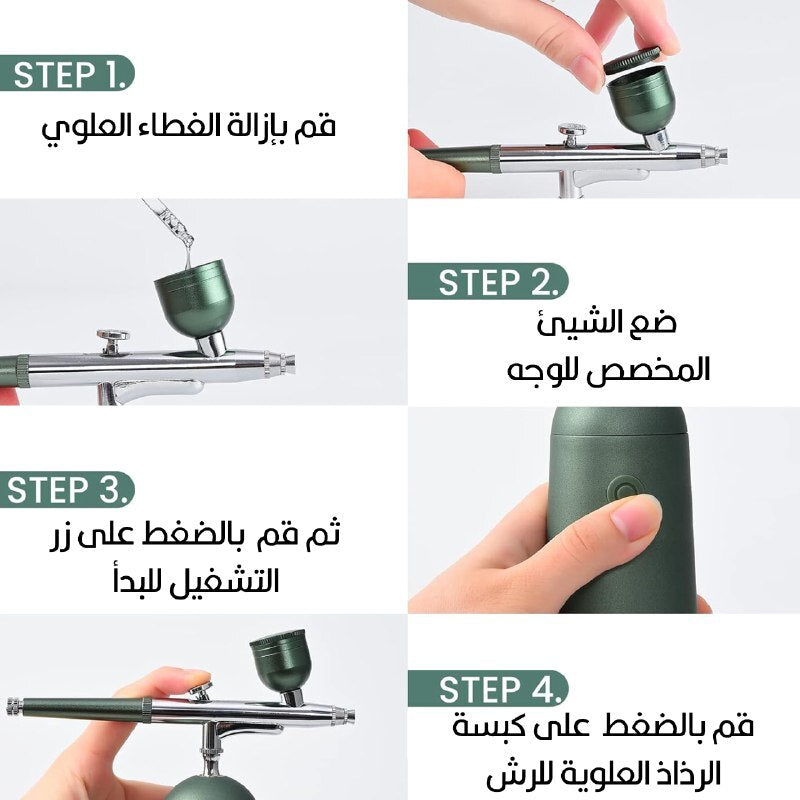 STEP 1.
قم بإزالة الغطاء العلوي

STEP 2.
ضع الشيئ
المخصص للوجه

STEP 3.
ثم قم بالضغط على زر
التشغيل للبدأ

STEP 4.
قم بالضغط على كبسة
الرذاذ العلوية للرش