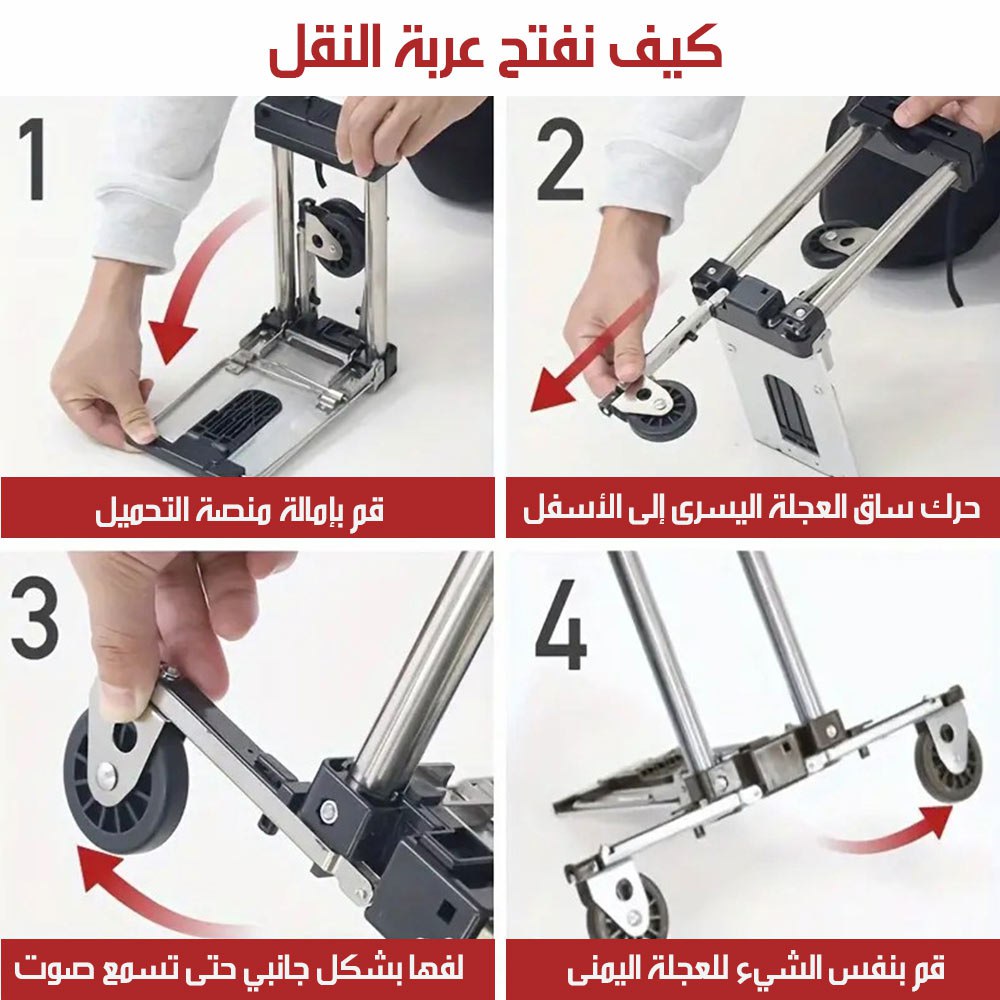 كيف نفتح عربة النقل

1

قم بإمالة منصة التحميل

2

حرك ساق العجلة اليسرى إلى الأسفل

3

لفها بشكل جانبي حتى تسمع صوت

4

قم بنفس الشيء للعجلة اليمنى