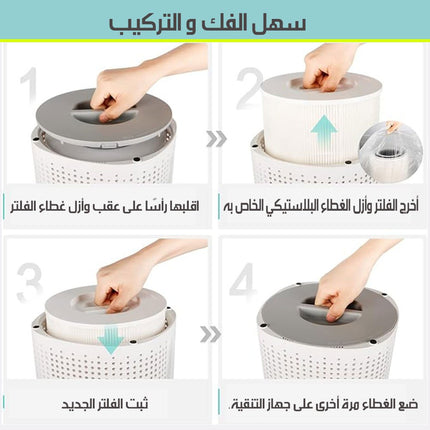 سهل الفك و التركيب

1

اقلبها رأسًا على عقب وأزل غطاء الفلتر

2

أخرج الفلتر وأزل الغطاء البلاستيكي الخاص به

3

ثبت الفلتر الجديد

4

ضع الغطاء مرة أخرى على جهاز التنقية.