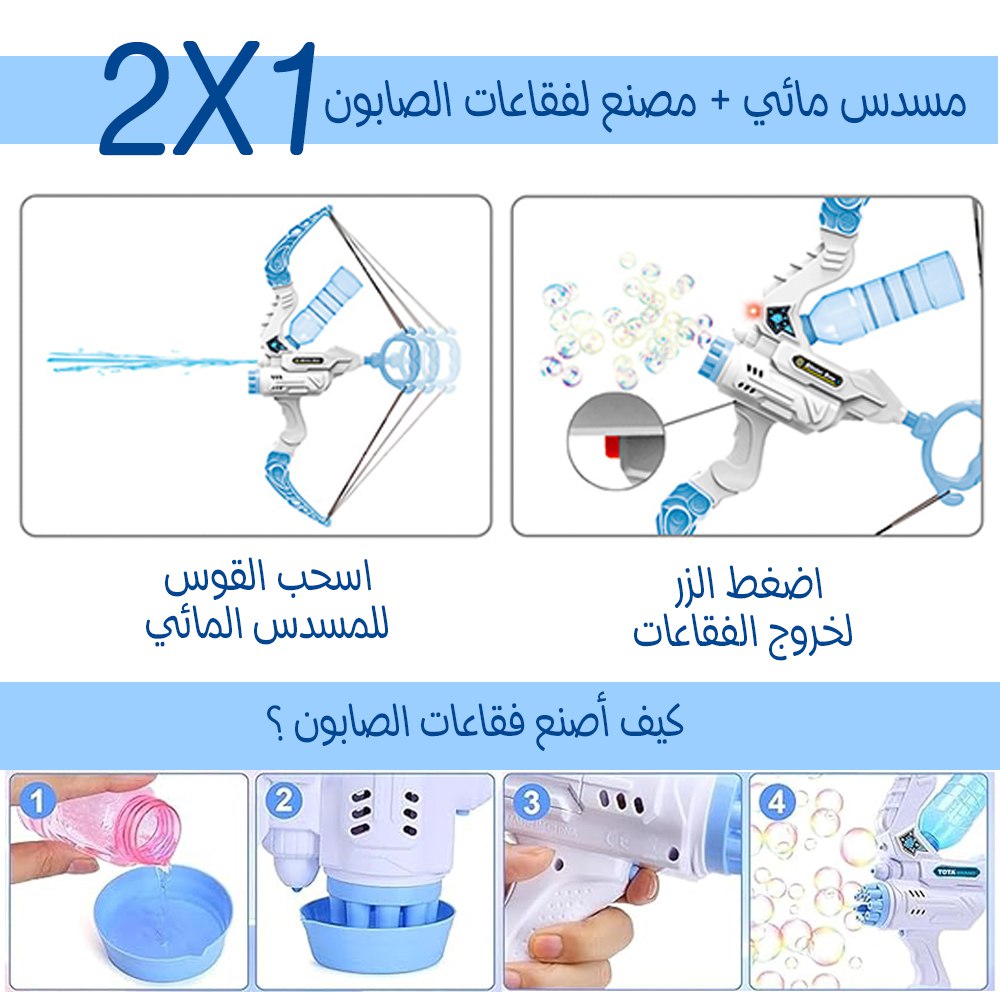 2X1 مسدس مائي + مصنع لفقاعات الصابون

اضغط الزر
لخروج الفقاعات

اسحب القوس
للمسدس المائي

كيف أصنع فقاعات الصابون ؟

1

2

3

4