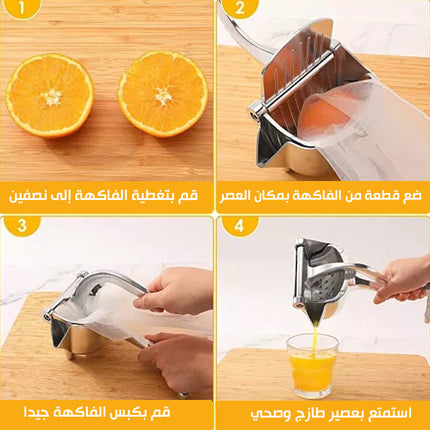 1

قم بتغطية الفاكهة إلى نصفين

2

ضع قطعة من الفاكهة بمكان العصر

3

قم بكبس الفاكهة جيدا

4

استمتع بعصير طازج وصحي