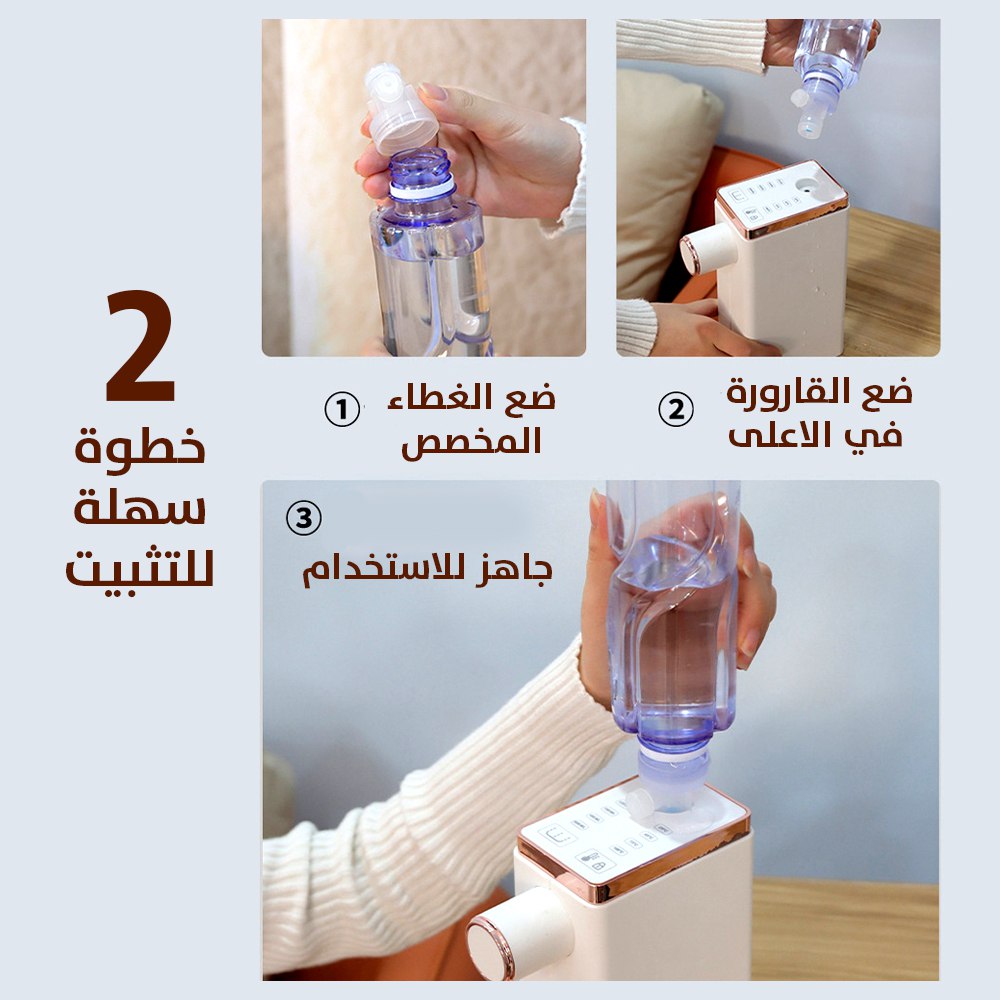 2
خطوة
سهلة
للتثبيت

① ضع الغطاء المخصص

② ضع القارورة في الاعلى

③ جاهز للاستخدام