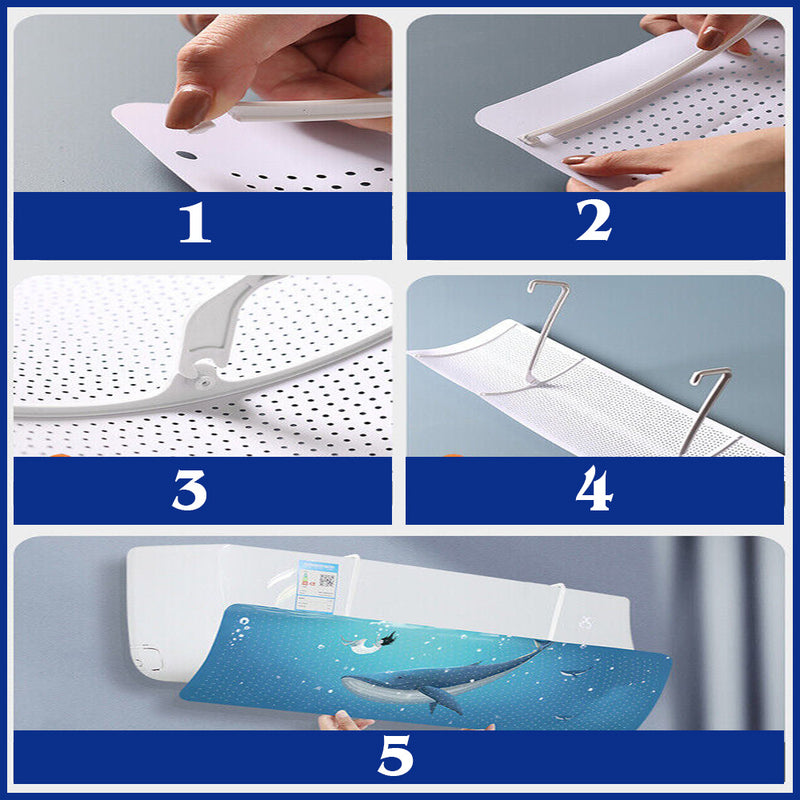 1

2

3

4

5