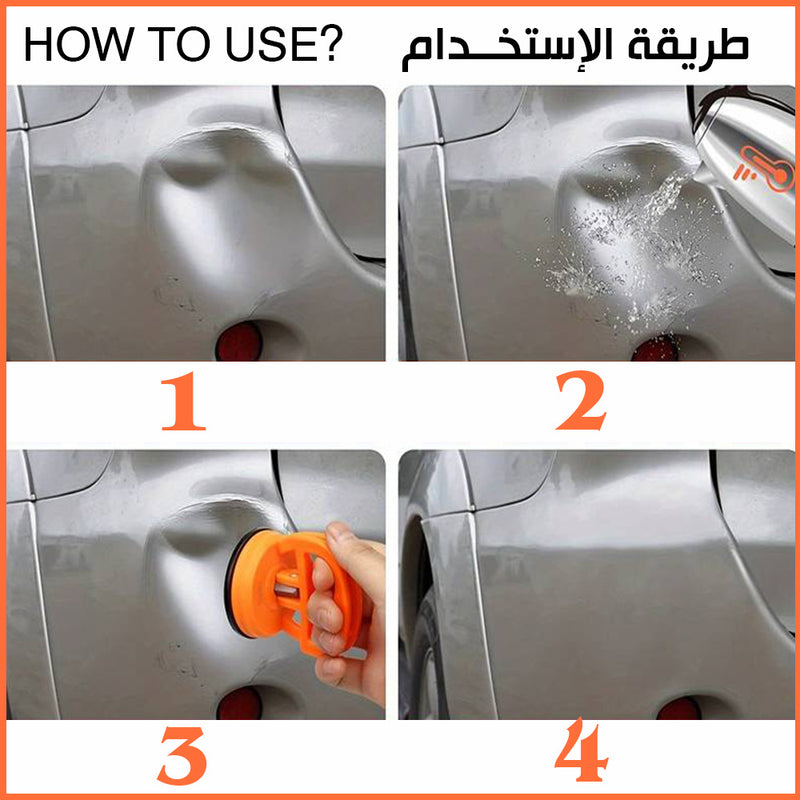 HOW TO USE? طريقة الإستخـدام

1

2

3

4