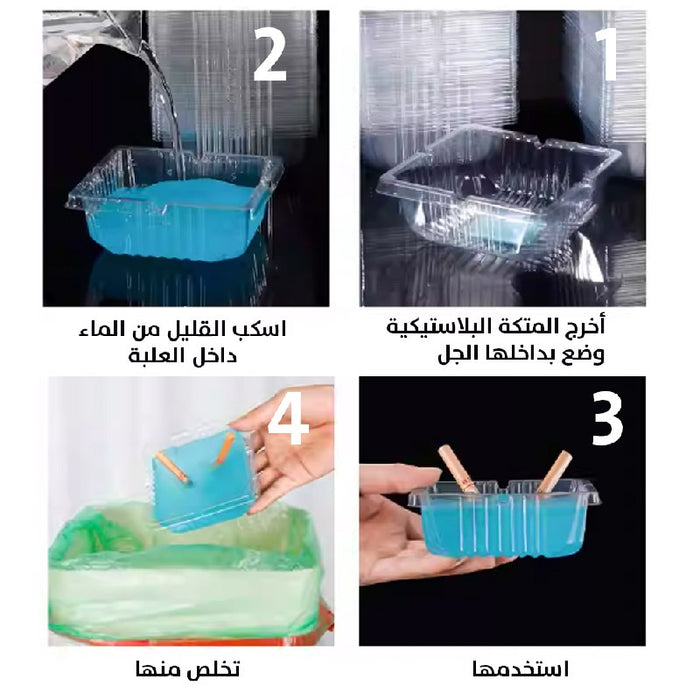 1

أخرج المتكة البلاستيكية وضع بداخلها الجل

2

اسكب القليل من الماء داخل العلبة

3

استخدمها

4

تخلص منها