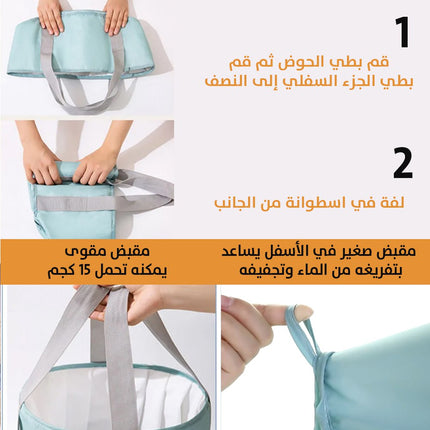 1

قم بطي الحوض ثم قم
بطي الجزء السفلي إلى النصف

2

لفة في اسطوانة من الجانب

مقبض صغير في الأسفل يساعد
بتفريغه من الماء وتجفيفه

مقبض مقوى
يمكنه تحمل 15 كجم