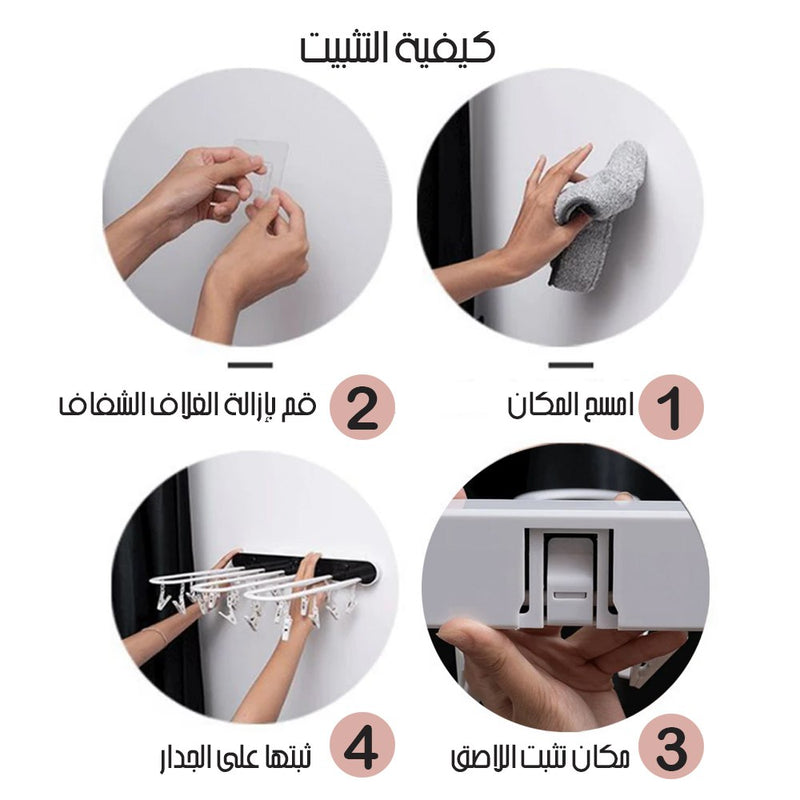 كيفية التثبيت

1 امسح المكان

2 قم بإزالة الغلاف الشفاف

3 مكان تثبت اللاصق

4 ثبتها على الجدار