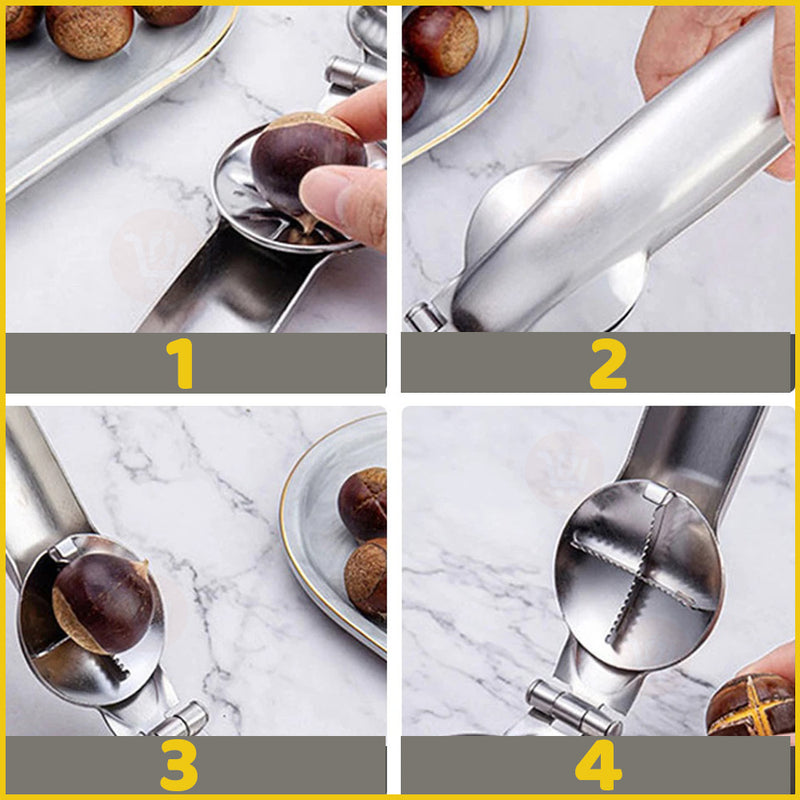 1

2

3

4