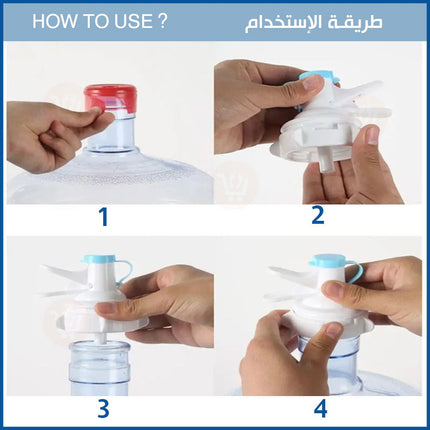 HOW TO USE ?

طريقة الإستخدام

1

2

3

4