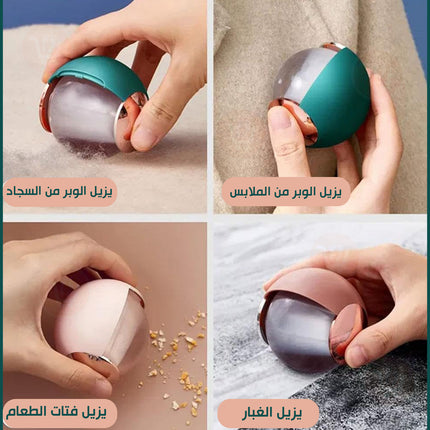 يزيل الوبر من السجاد

يزيل الوبر من الملابس

يزيل فتات الطعام

يزيل الغبار