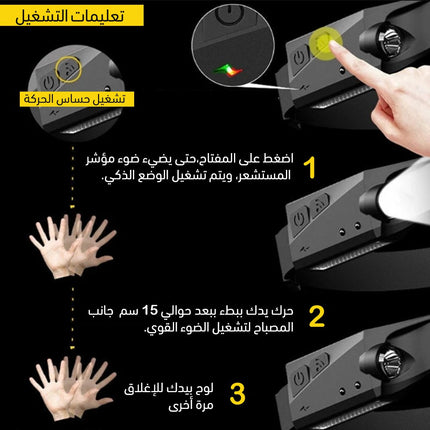 تعليمات التشغيل

تشغيل حساس الحركة

1 اضغط على المفتاح،حتى يضيء ضوء مؤشر المستشعر، ويتم تشغيل الوضع الذكي.

2 حرك يدك ببطء ببعد حوالي 15 سم جانب المصباح لتشغيل الضوء القوي.

3 لوح بيدك للإغلاق مرة أخرى