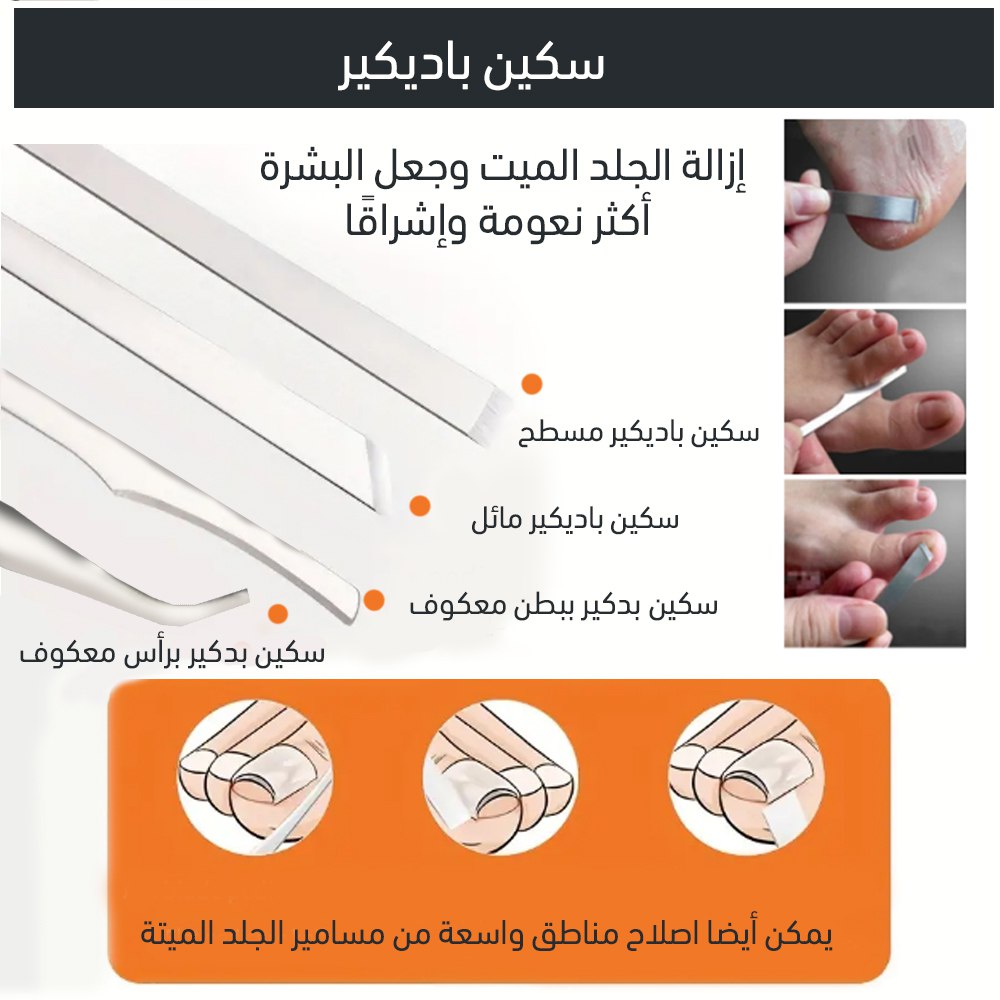 سكين باديكير

إزالة الجلد الميت وجعل البشرة أكثر نعومة وإشراقًا

سكين باديكير مسطح

سكين باديكير مائل

سكين بدكير ببطن معكوف

سكين بدكير برأس معكوف

يمكن أيضا اصلاح مناطق واسعة من مسامير الجلد الميتة