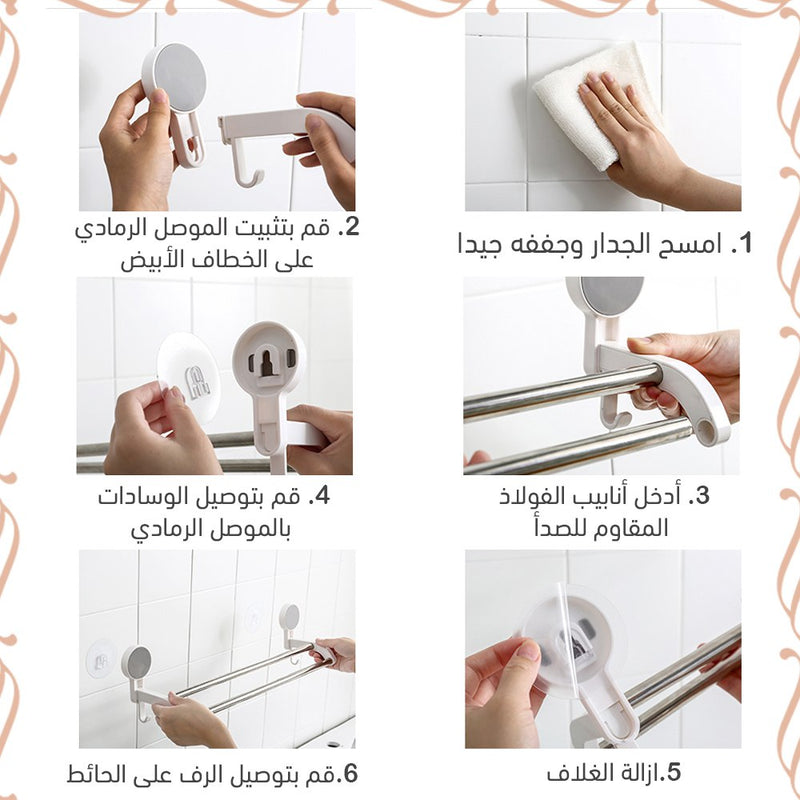 1. امسح الجدار وجففه جيدا

2. قم بتثبيت الموصل الرمادي على الخطاف الأبيض

3. أدخل أنابيب الفولاذ المقاوم للصدأ

4. قم بتوصيل الوسادات بالموصل الرمادي

5.ازالة الغلاف

6.قم بتوصيل الرف على الحائط