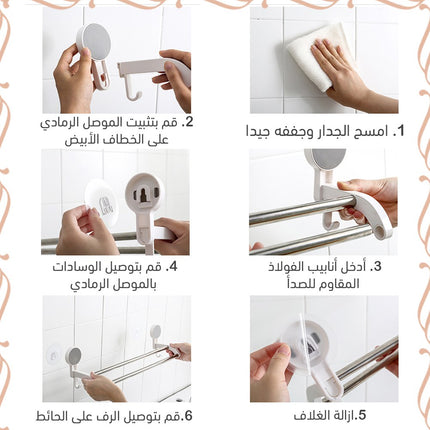 1. امسح الجدار وجففه جيدا

2. قم بتثبيت الموصل الرمادي على الخطاف الأبيض

3. أدخل أنابيب الفولاذ المقاوم للصدأ

4. قم بتوصيل الوسادات بالموصل الرمادي

5.ازالة الغلاف

6.قم بتوصيل الرف على الحائط