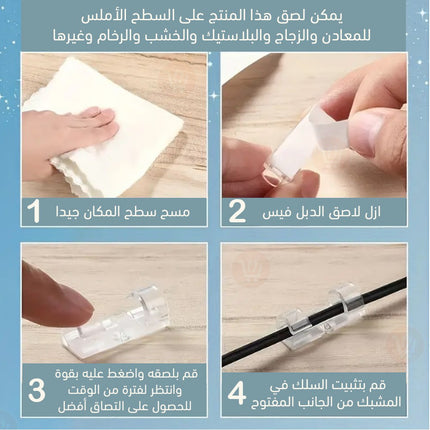 يمكن لصق هذا المنتج على السطح الأملس للمعادن والزجاج والبلاستيك والخشب والرخام وغيرها

1 مسح سطح المكان جيدا

2 ازل لاصق الدبل فيس

3 قم بلصقه واضغط عليه بقوة وانتظر لفترة من الوقت للحصول على التصاق أفضل

4 قم بتثبيت السلك في المشبك من الجانب المفتوح