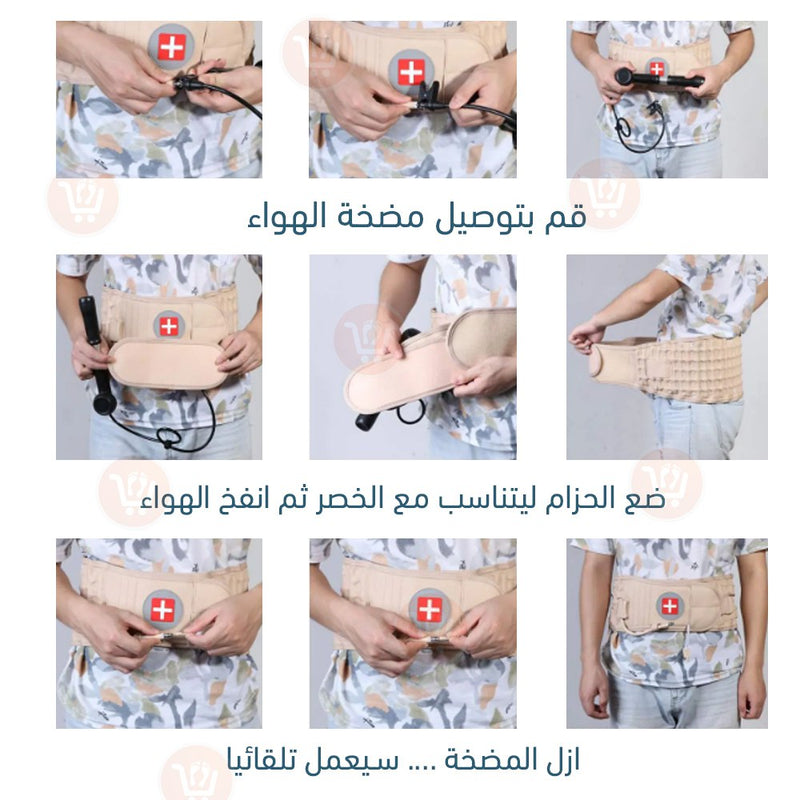 قم بتوصيل مضخة الهواء

ضع الحزام ليتناسب مع الخصر ثم انفخ الهواء

ازل المضخة .... سيعمل تلقائيا