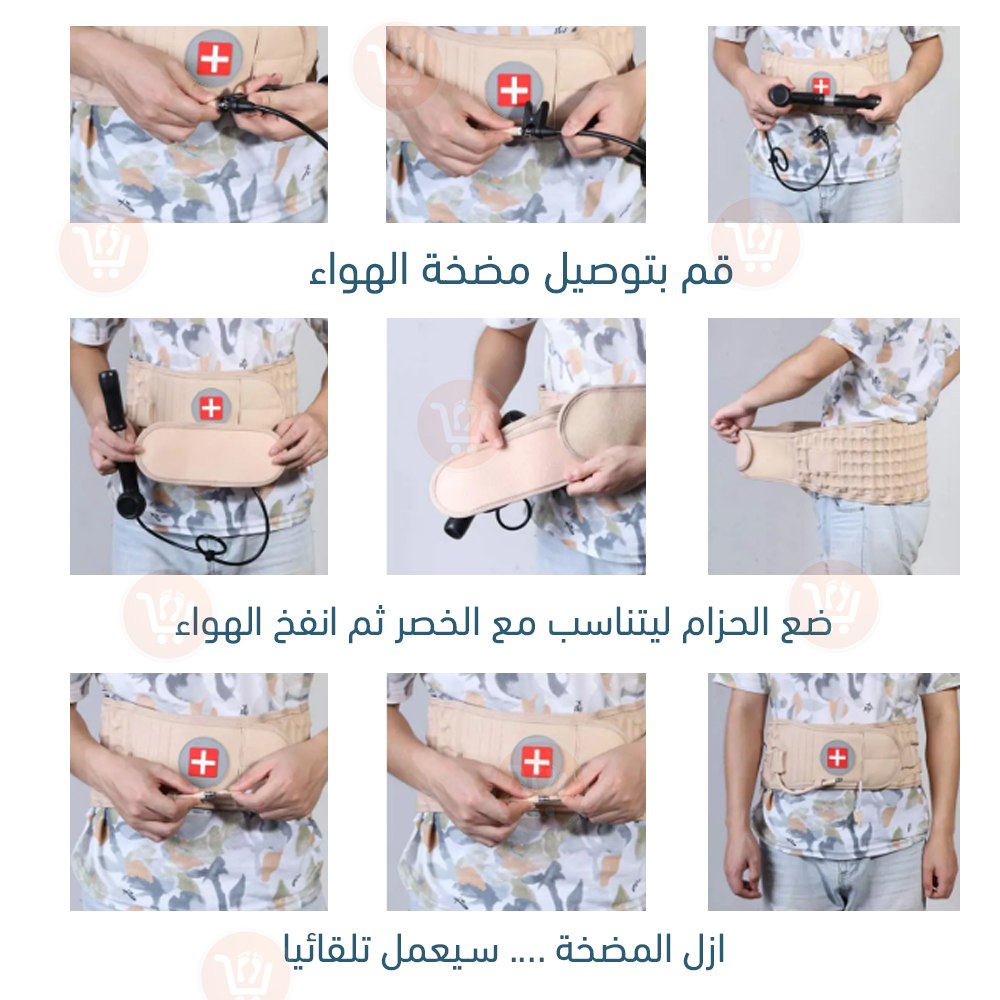 قم بتوصيل مضخة الهواء

ضع الحزام ليتناسب مع الخصر ثم انفخ الهواء

ازل المضخة .... سيعمل تلقائيا