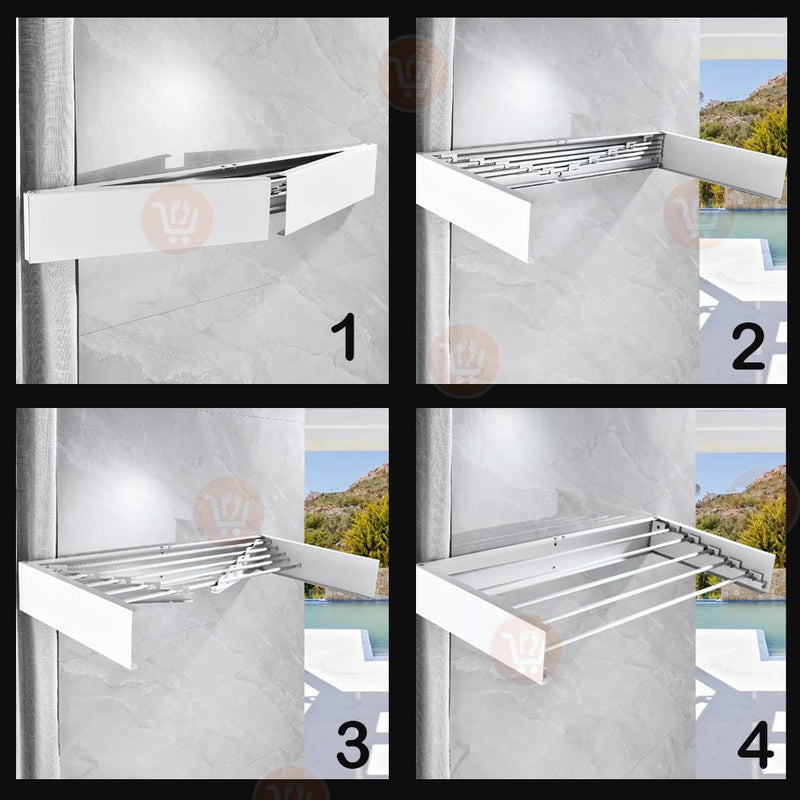 1

2

3

4