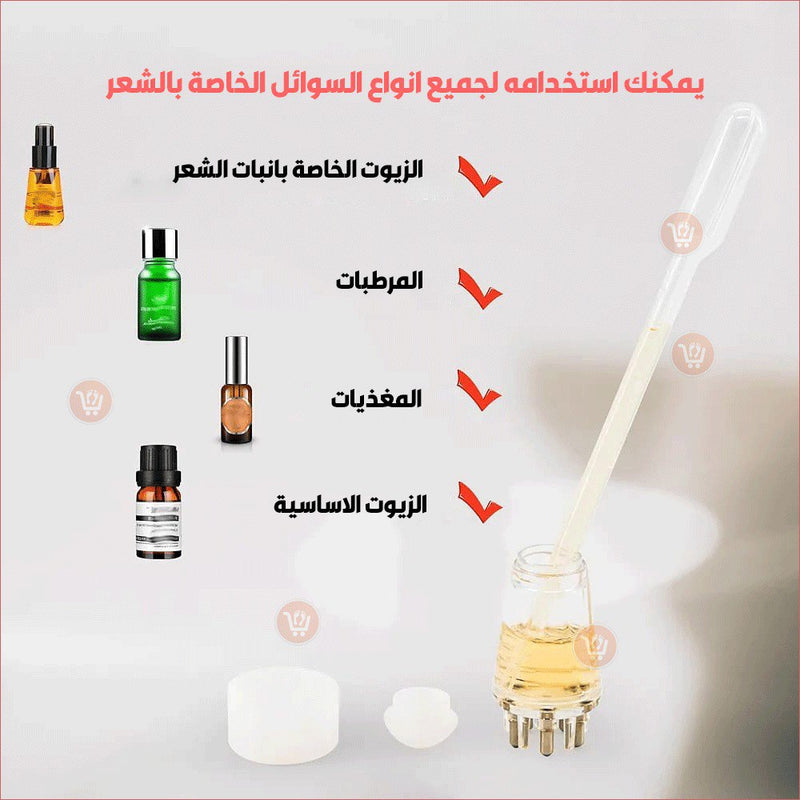 يمكنك استخدامه لجميع انواع السوائل الخاصة بالشعر

الزيوت الخاصة بانبات الشعر

المرطبات

المغذيات

الزيوت الاساسية