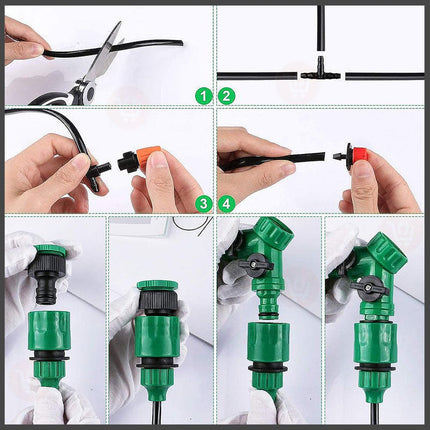 1
2
3
4