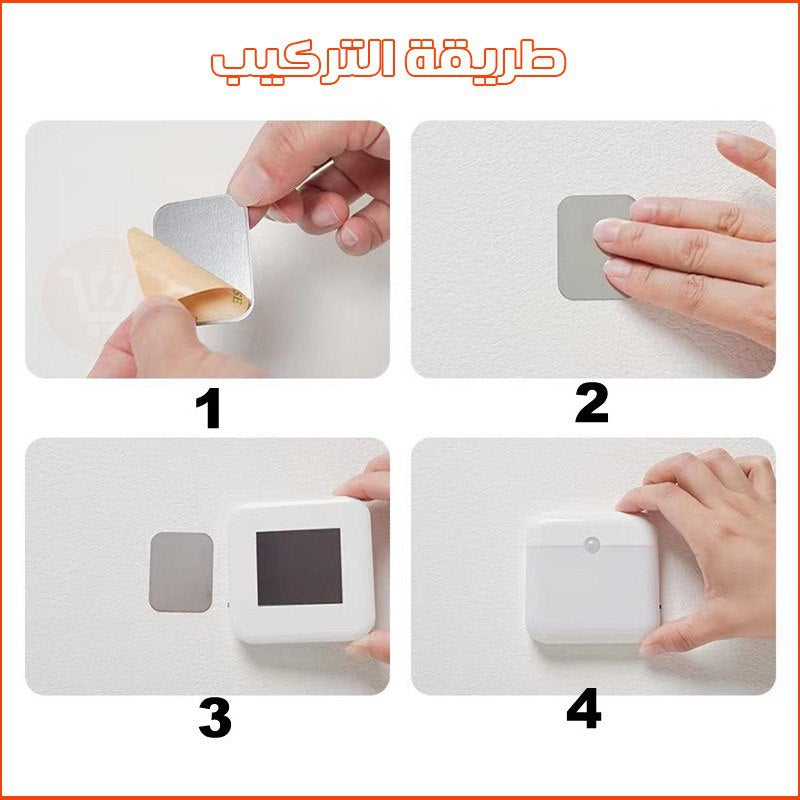 طريقة التركيب

1

2

3

4