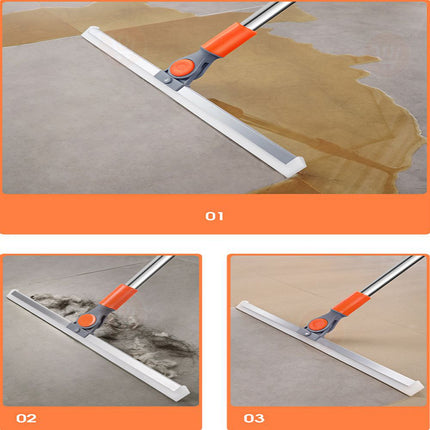 01

02

03