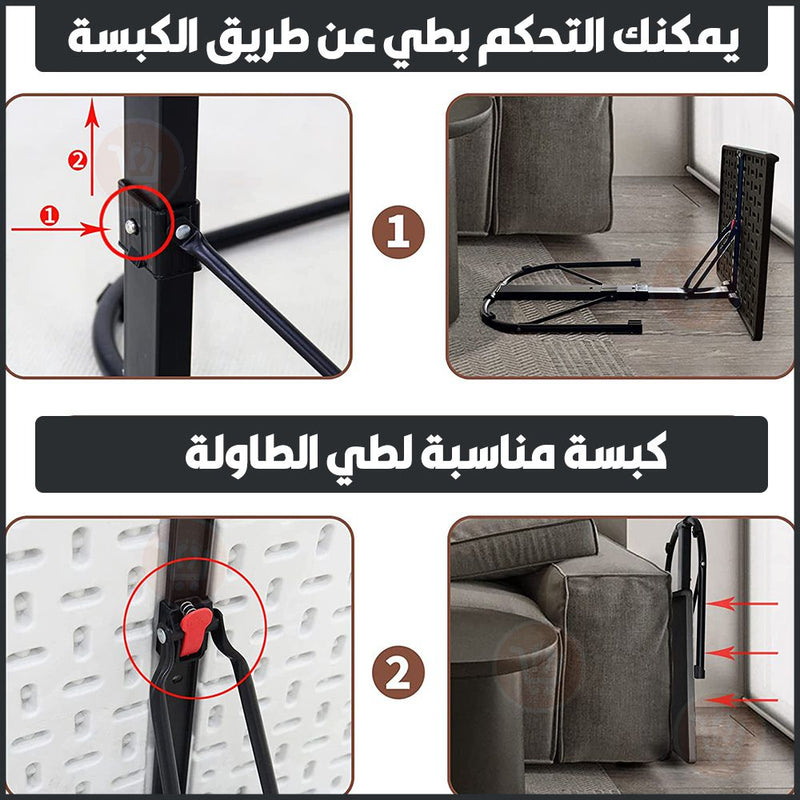 يمكنك التحكم بطي عن طريق الكبسة

2

1

1

كبسة مناسبة لطي الطاولة

2