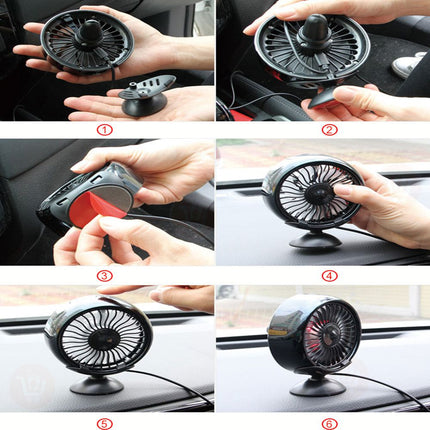 ①
②
③
④
⑤
⑥