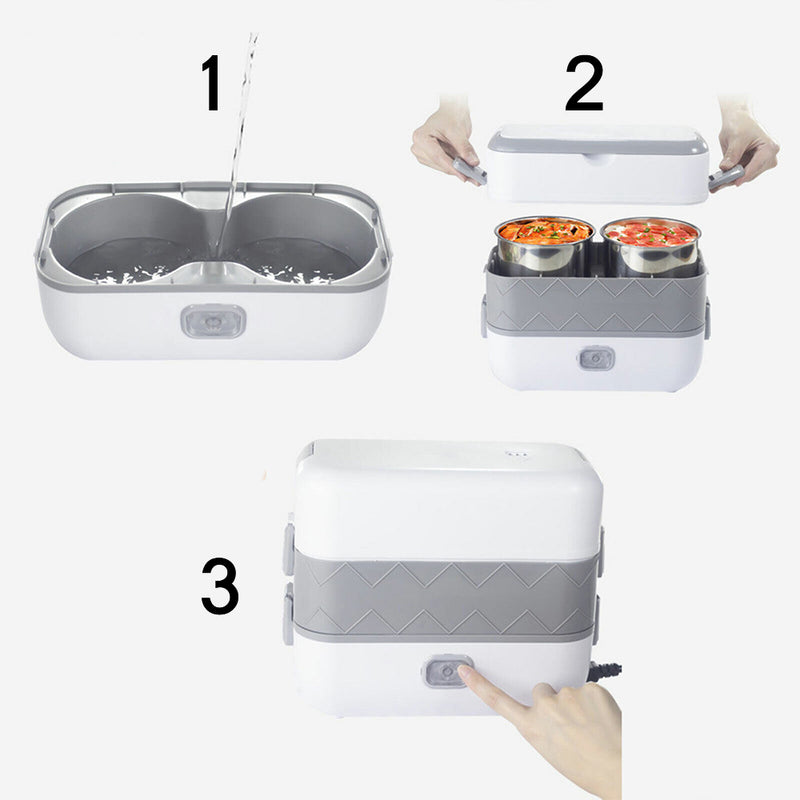 1

2

3