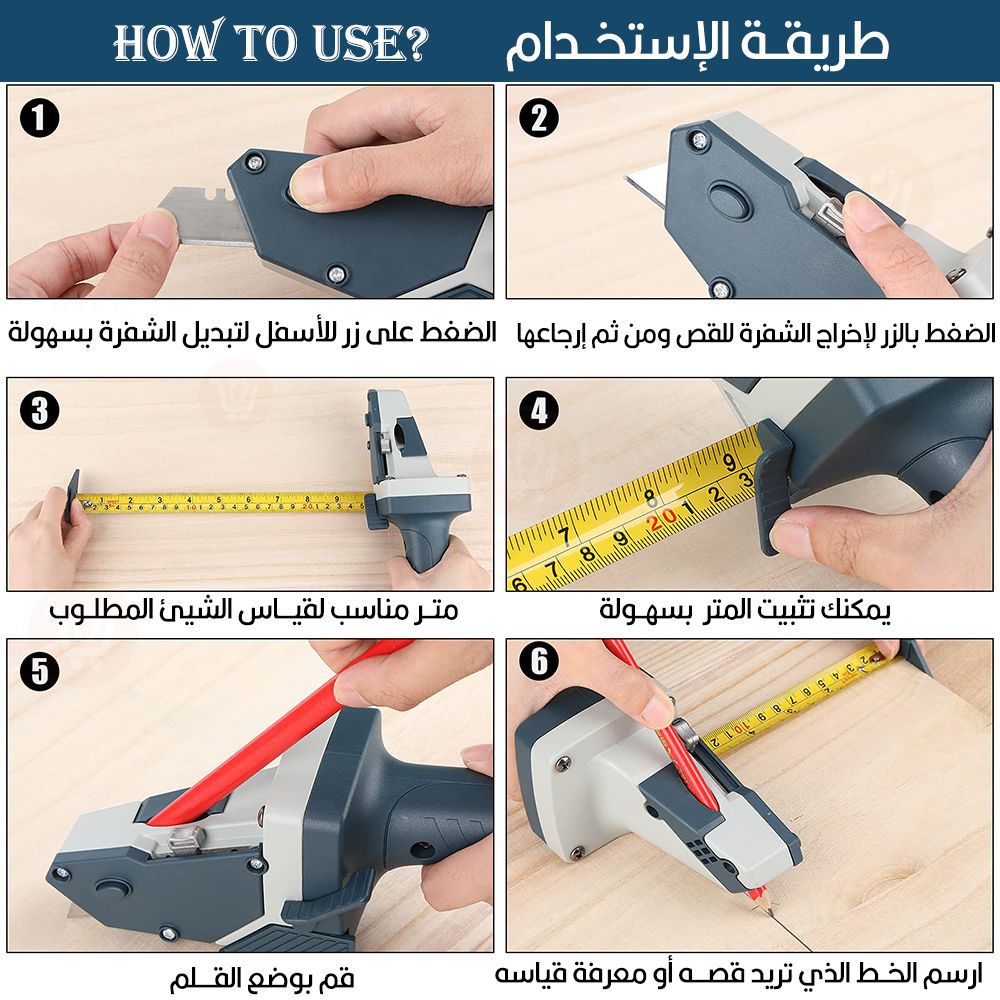 HOW TO USE?
طريقة الإستخدام

1
الضغط على زر للأسفل لتبديل الشفرة بسهولة

2
الضغط بالزر لإخراج الشفرة للقص ومن ثم إرجاعها

3
متر مناسب لقياس الشيئ المطلوب

4
يمكنك تثبيت المتر بسهولة

5
قم بوضع القلم

6
ارسم الخط الذي تريد قصه أو معرفة قياسه