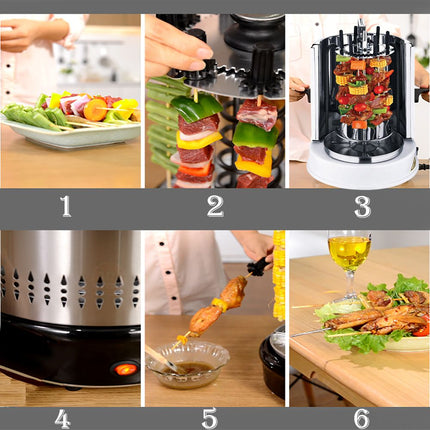 1 2 3

4 5 6