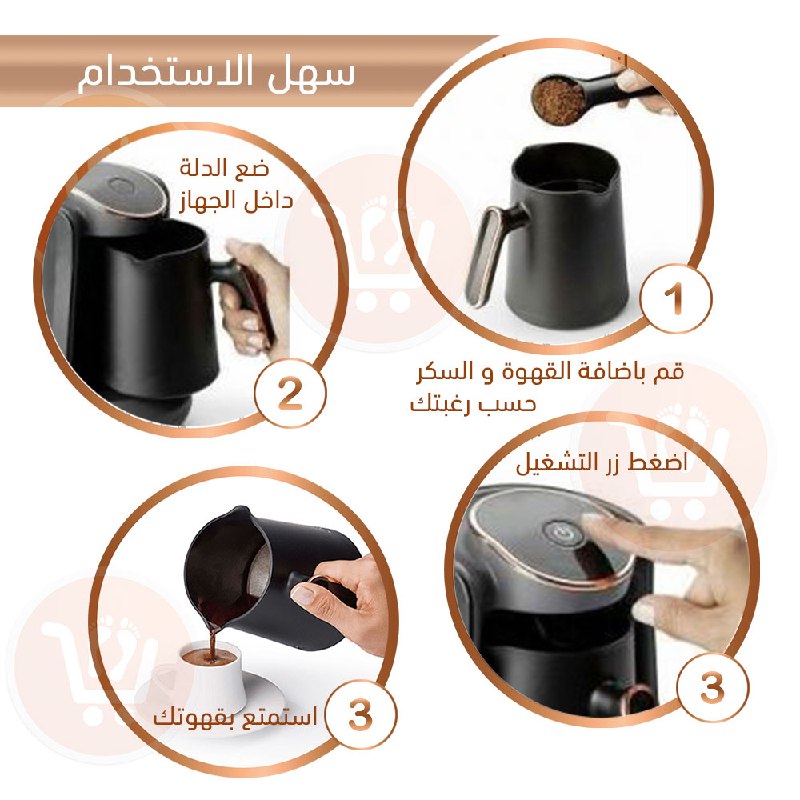 سهل الاستخدام

1

قم باضافة القهوة و السكر حسب رغبتك

ضع الدلة داخل الجهاز

2

اضغط زر التشغيل

3

3

استمتع بقهوتك